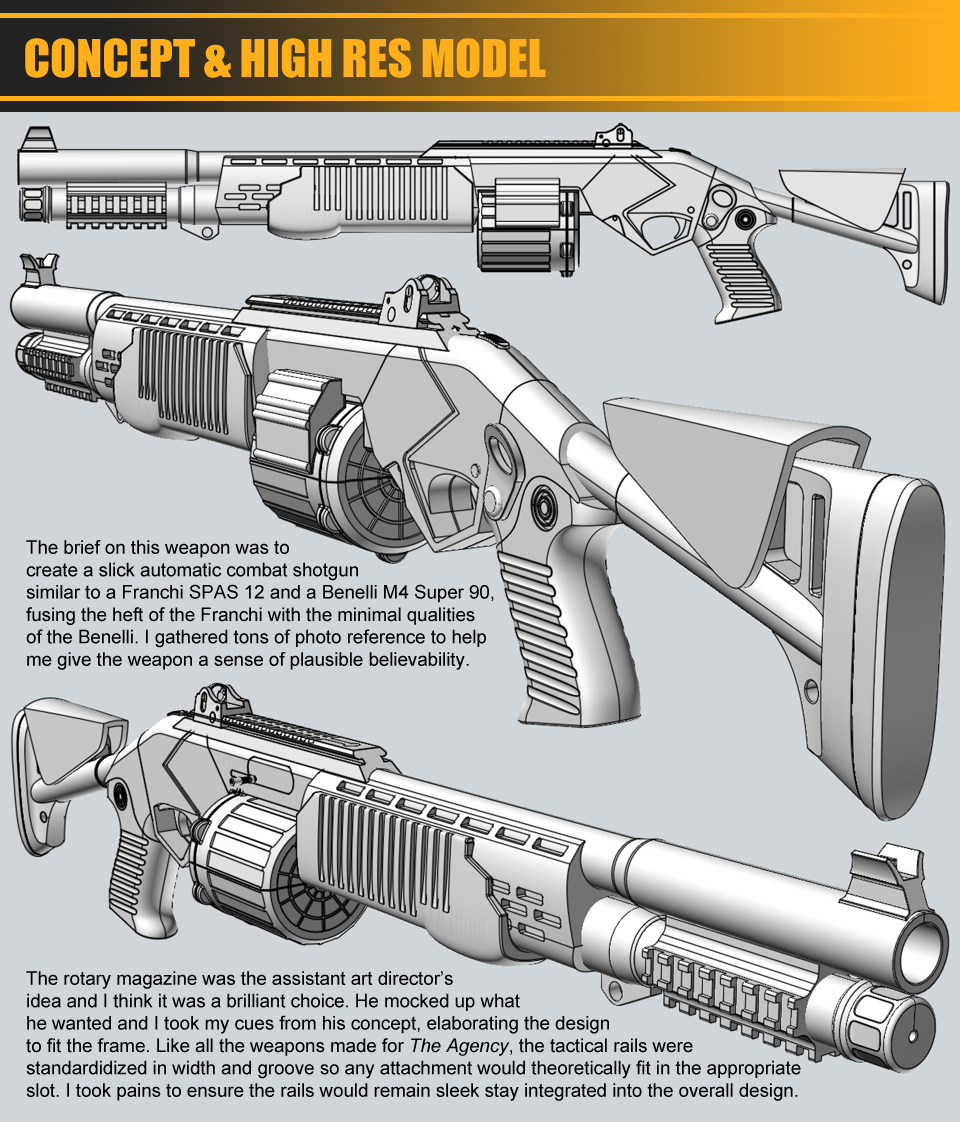 CONCEPT & HIGH RES MODEL

The brief on this weapon was to create a slick automatic combat shotgun similar to a Franchi SPAS 12 and a Benelli M4 Super 90, fusing the heft of the Franchi with the minimal qualities of the Benelli. I gathered tons of photo reference to help me give the weapon a sense of plausible believability.

The rotary magazine was the assistant art director's idea and I think it was a brilliant choice. He mocked up what he wanted and I took my cues from his concept, elaborating the design to fit the frame. Like all the weapons made for The Agency, the tactical rails were standardidized in width and groove so any attachment would theoretically fit in the appropriate slot. I took pains to ensure the rails would remain sleek stay integrated into the overall design.